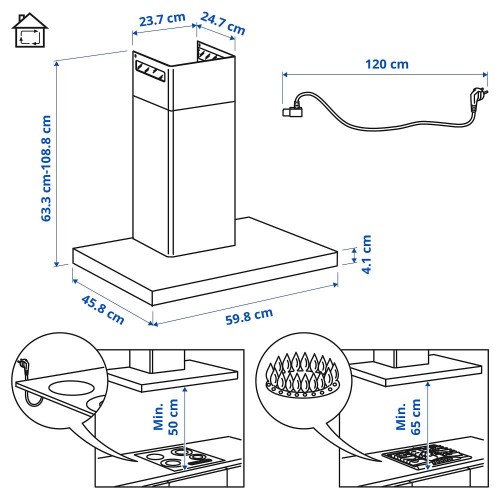 23.7 cm
24.7 cm
120 cm
63.3 cm-108.8 cm
4.1 cm
45.8 cm
59.8 cm
Min. 50 cm
Min. 65 cm