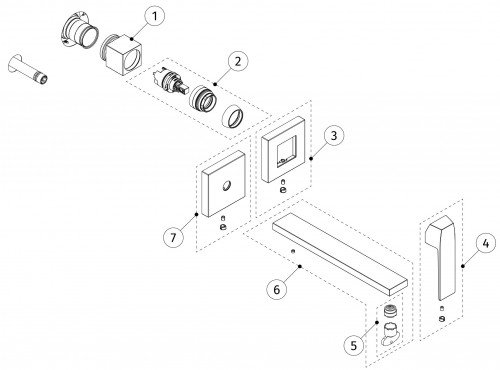 1
2
3
7
4
6
5