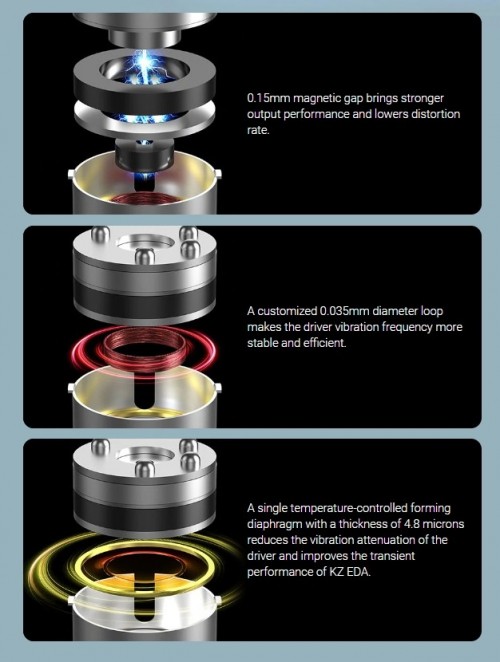 0.15mm magnetic gap brings stronger output performance and lowers distortion rate.

A customized 0.035mm diameter loop makes the driver vibration frequency more stable and efficient.

A single temperature-controlled forming diaphragm with a thickness of 4.8 microns reduces the vibration attenuation of the driver and improves the transient performance of KZ EDA.