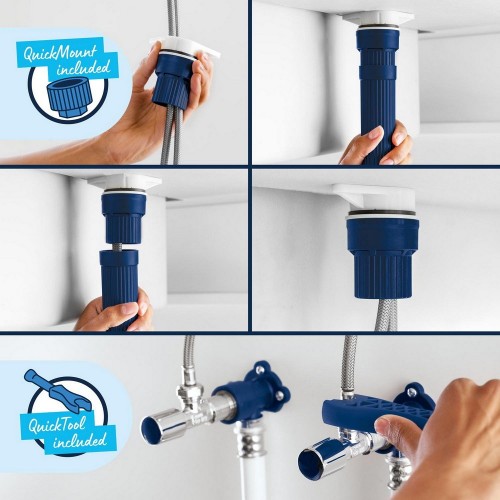 QuickMount included

QuickTool included