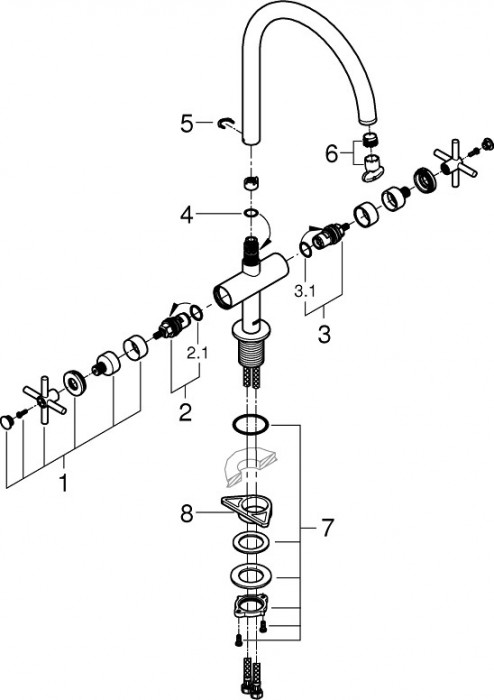 5
6
4
3.1
3
2.1
2
1
8
7