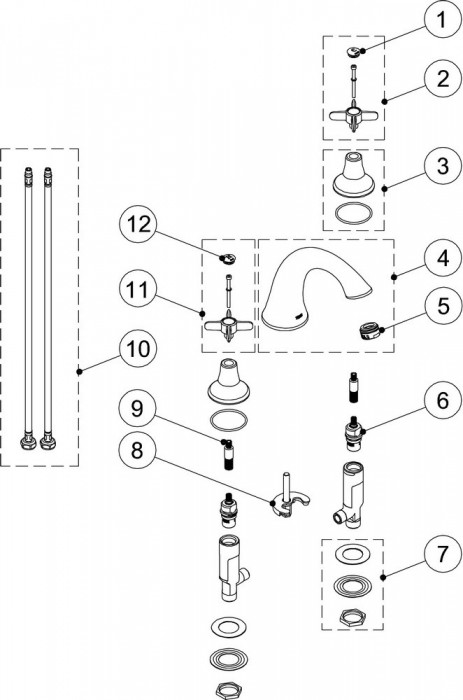 1
2
3
12
4
11
5
10
6
9
8
7