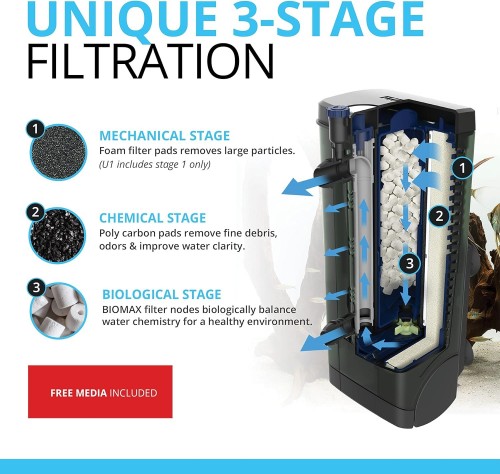 UNIQUE 3-STAGE FILTRATION

1

MECHANICAL STAGE
Foam filter pads removes large particles.
(U1 includes stage 1 only)

2

CHEMICAL STAGE
Poly carbon pads remove fine debris, odors & improve water clarity.

3

BIOLOGICAL STAGE
BIOMAX filter nodes biologically balance water chemistry for a healthy environment.

FREE MEDIA INCLUDED

1

2

3