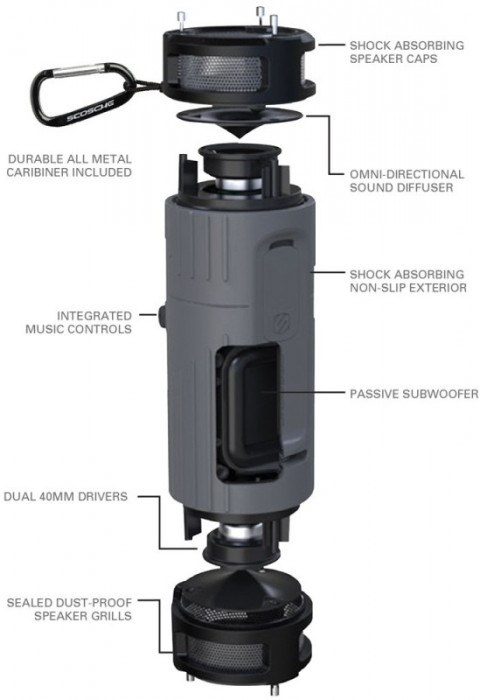 SHOCK ABSORBING SPEAKER CAPS

SCOSCHE

DURABLE ALL METAL CARIBINER INCLUDED

OMNI-DIRECTIONAL SOUND DIFFUSER

SHOCK ABSORBING NON-SLIP EXTERIOR

INTEGRATED MUSIC CONTROLS

PASSIVE SUBWOOFER

DUAL 40MM DRIVERS

SEALED DUST-PROOF SPEAKER GRILLS