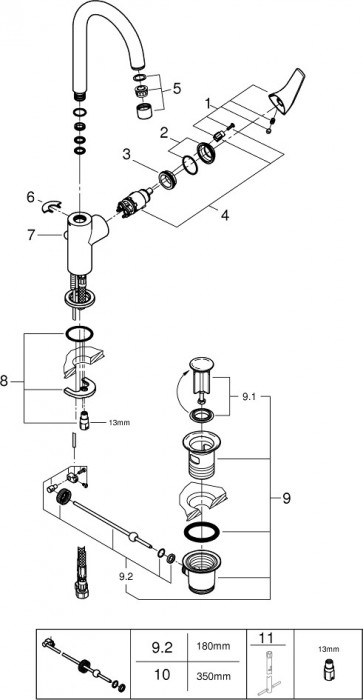 5
1
2
3
4
6
7
8
13mm
9.1
9
9.2

| | 9.2 | 180mm | 11 | 13mm |
|---|---|---|---|---|
| | 10 | 350mm | | |