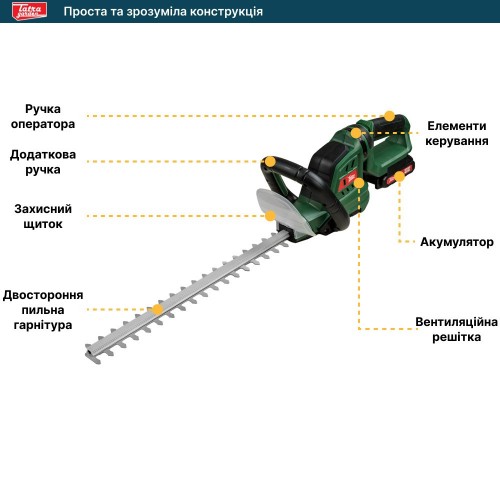 Tatra garden

Проста та зрозуміла конструкція

Ручка оператора

Додаткова ручка

Захисний щиток

Двостороння пильна гарнітура

Елементи керування

Акумулятор

Вентиляційна решітка