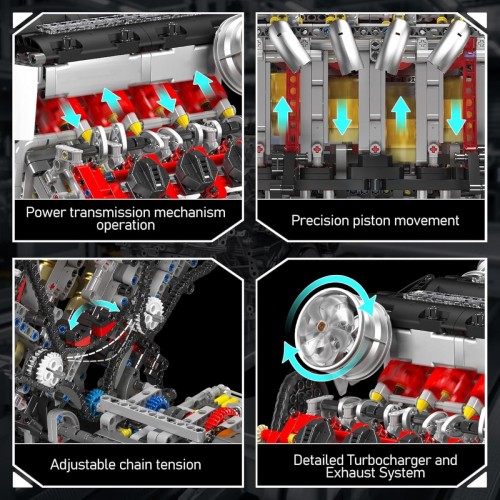 Power transmission mechanism operation

Precision piston movement

Adjustable chain tension

Detailed Turbocharger and Exhaust System