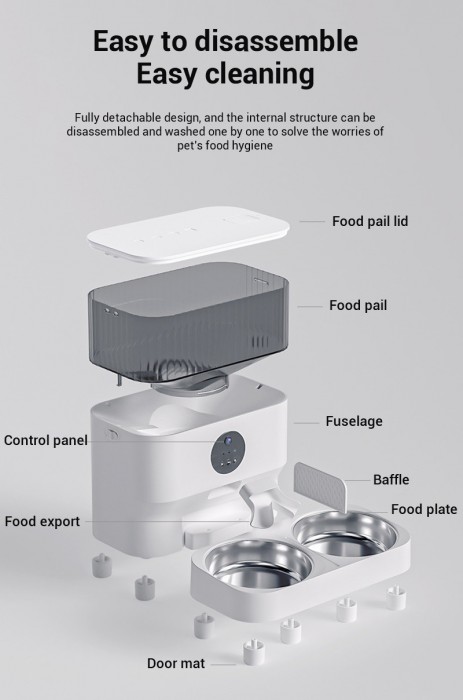 Easy to disassemble
Easy cleaning

Fully detachable design, and the internal structure can be disassembled and washed one by one to solve the worries of pet's food hygiene

Food pail lid

Food pail

Fuselage

Control panel

Baffle

Food plate

Food export

Door mat