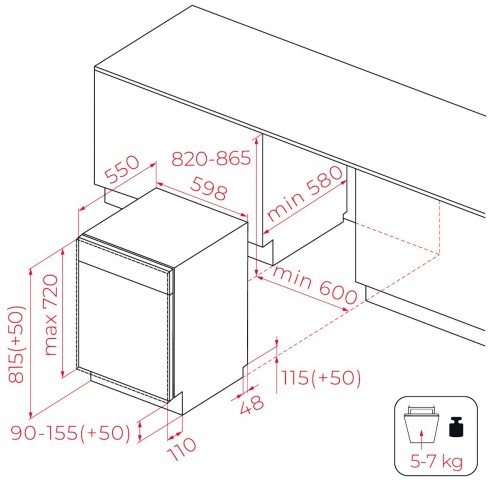 550
820-865
598
min 580
min 600
815(+50)
max 720
115(+50)
48
90-155(+50)
110
5-7 kg