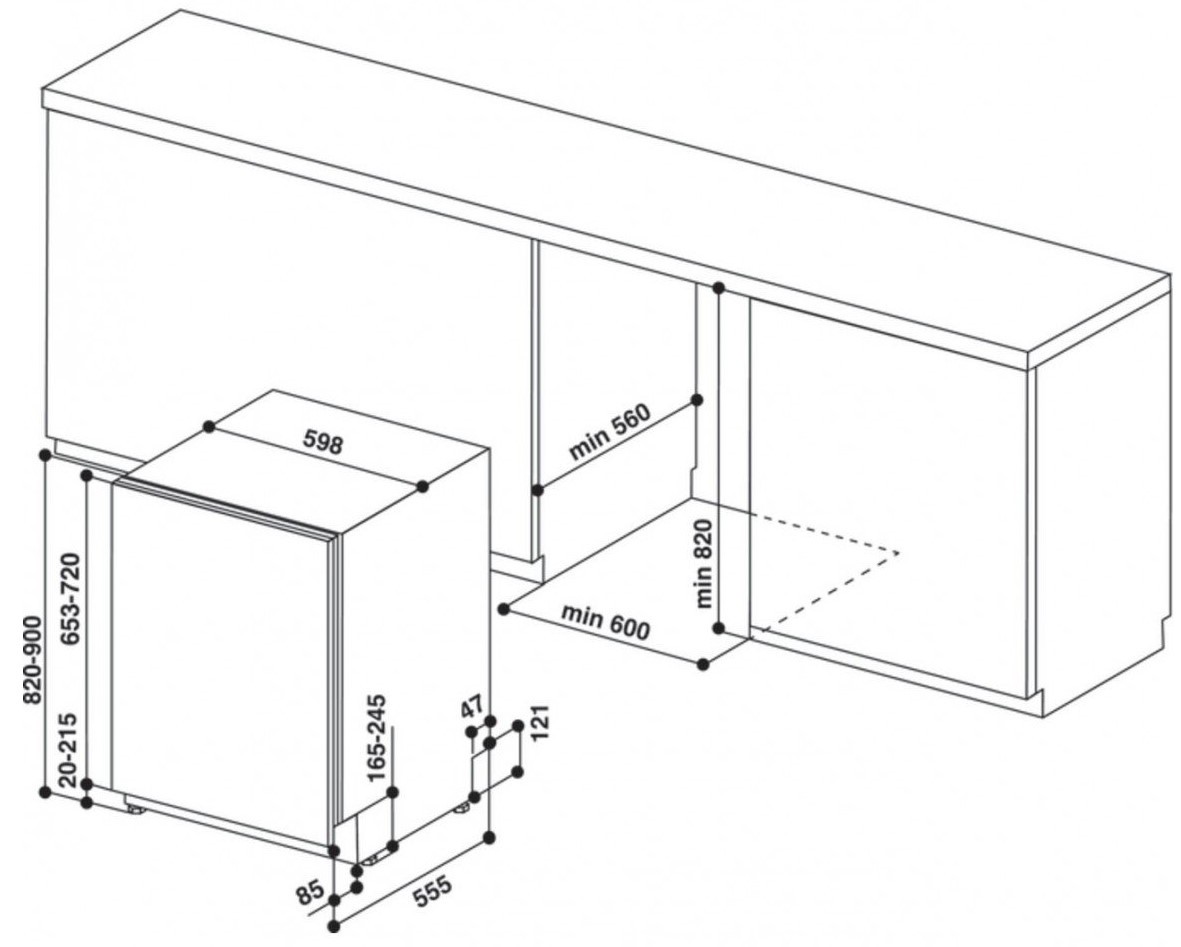 598
min 560
min 820
min 600
820-900
653-720
20-215
165-245
47
121
85
555