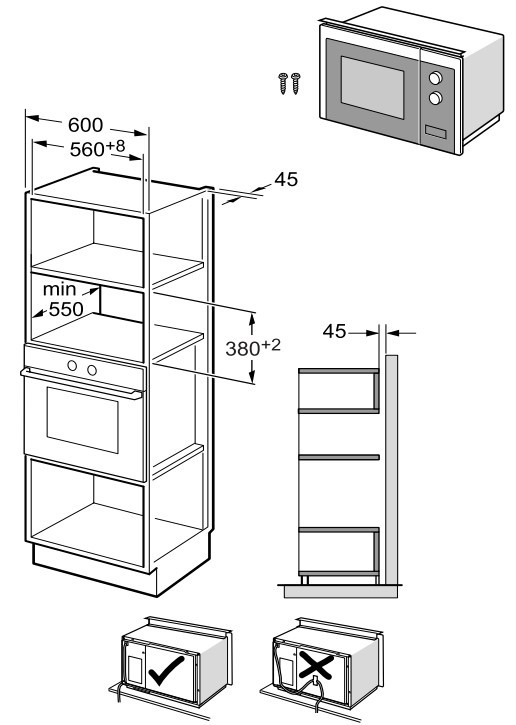 600
$560^{+8}$
45
min
550
$380^{+2}$
45