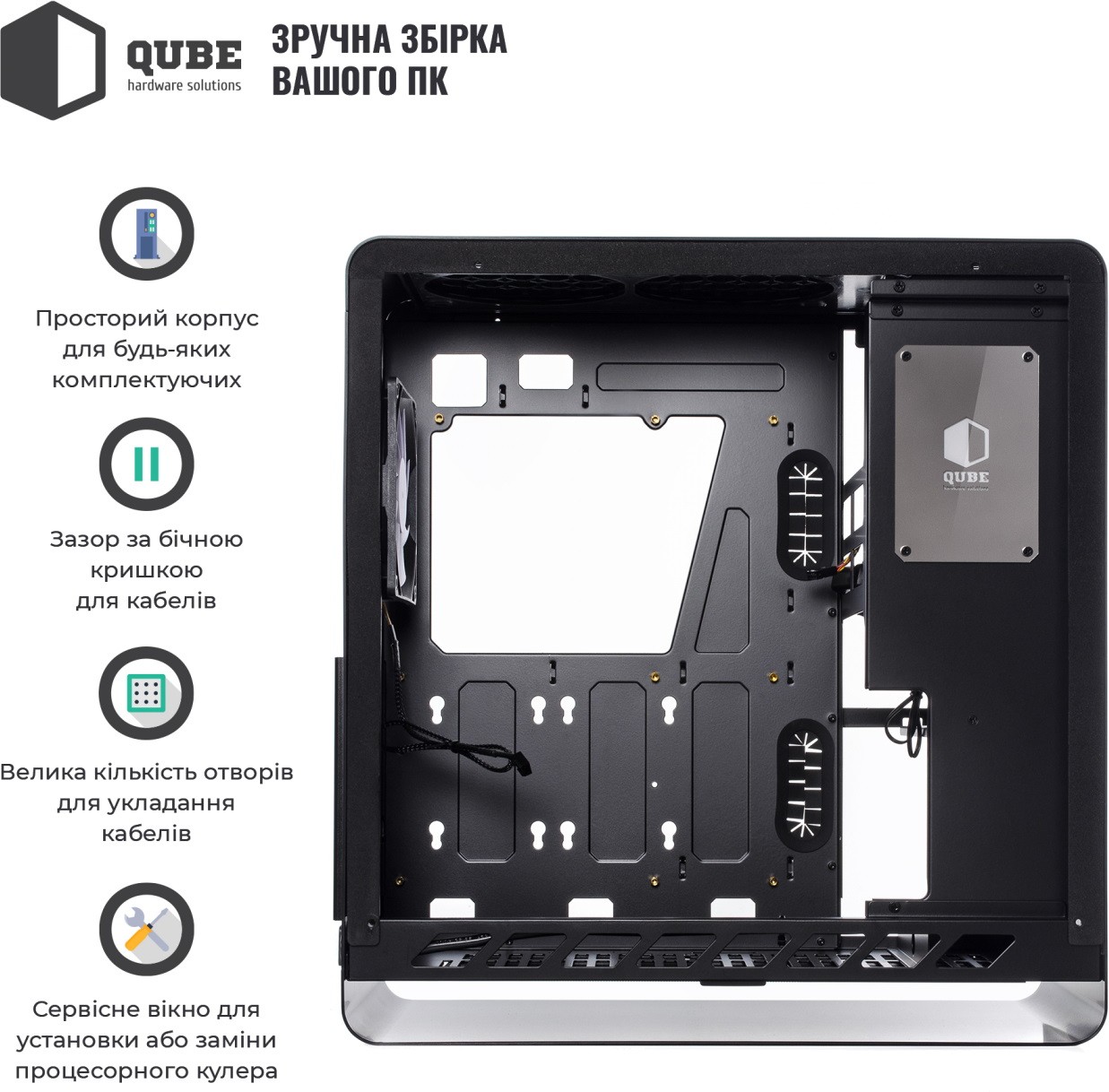 QUBE
hardware solutions

ЗРУЧНА ЗБІРКА ВАШОГО ПК

Просторий корпус для будь-яких комплектуючих

Зазор за бічною кришкою для кабелів

Велика кількість отворів для укладання кабелів

Сервісне вікно для установки або заміни процесорного кулера

QUBE
hardware solutions