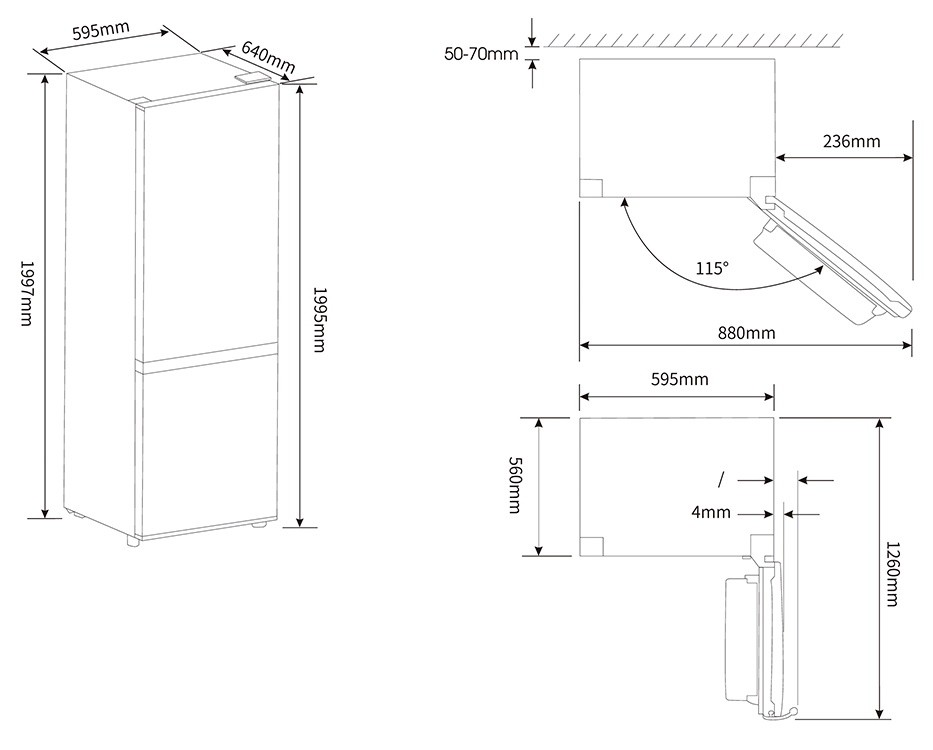 595mm
640mm
1997mm
1995mm
50-70mm
236mm
115°
880mm
595mm
560mm
/
4mm
1260mm