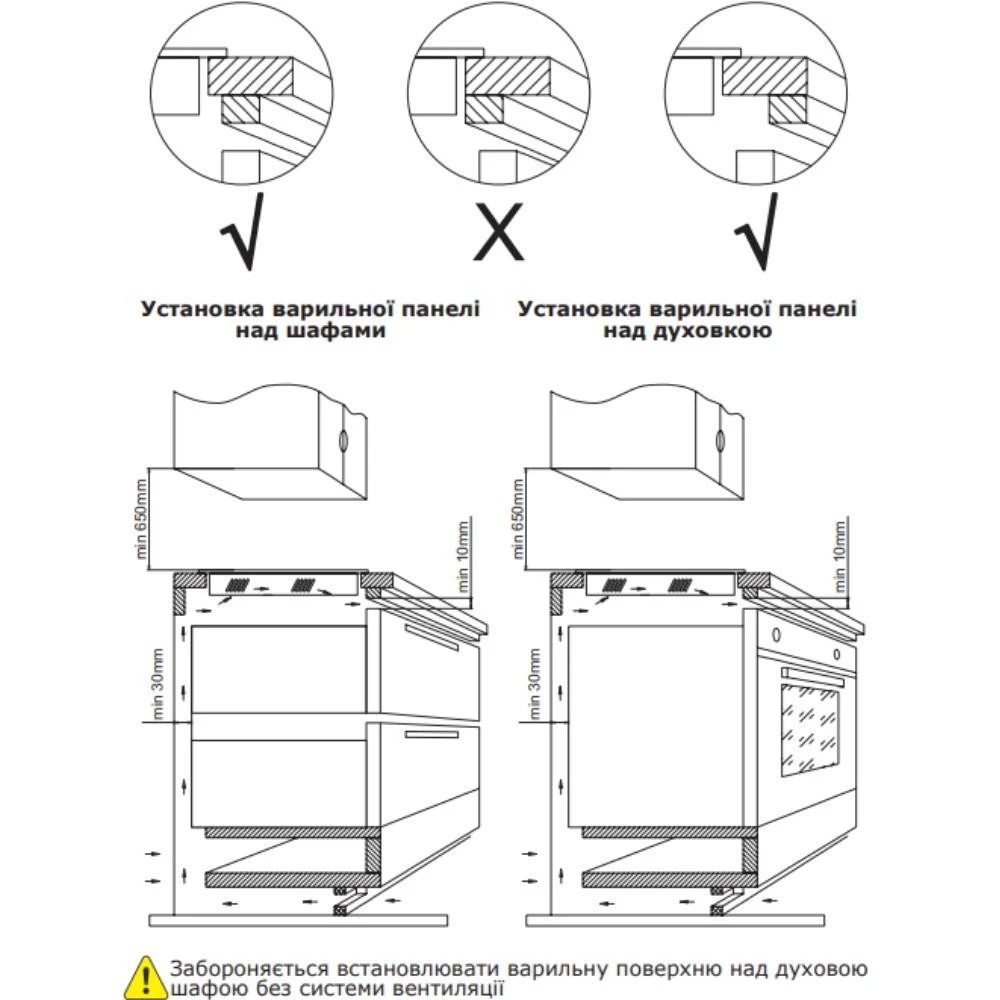 √ X √

Установка варильної панелі над шафами

Установка варильної панелі над духовкою

min 650mm

min 10mm

min 30mm

min 650mm

min 10mm

min 30mm

Забороняється встановлювати варильну поверхню над духовою шафою без системи вентиляції