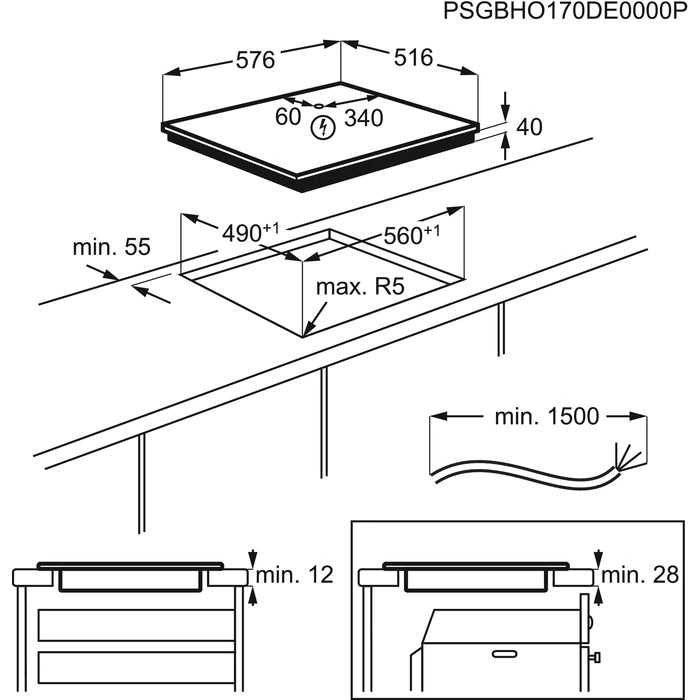 PSGBHO170DE0000P

576

516

60

340

40

$490^{+1}$

$560^{+1}$

min. 55

max. R5

min. 1500

min. 12

min. 28