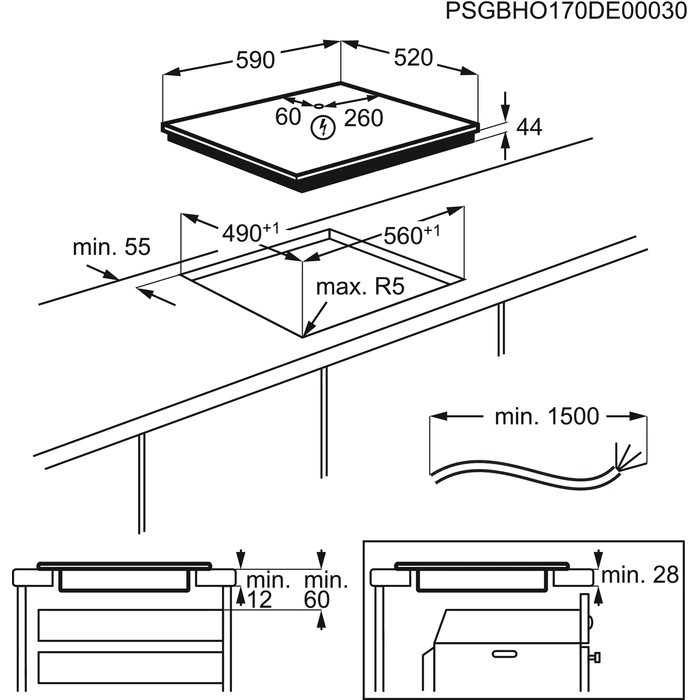 PSGBHO170DE00030

590

520

60

260

44

$490^{+1}$

$560^{+1}$

min. 55

max. R5

min. 1500

min. 12

min. 60

min. 28